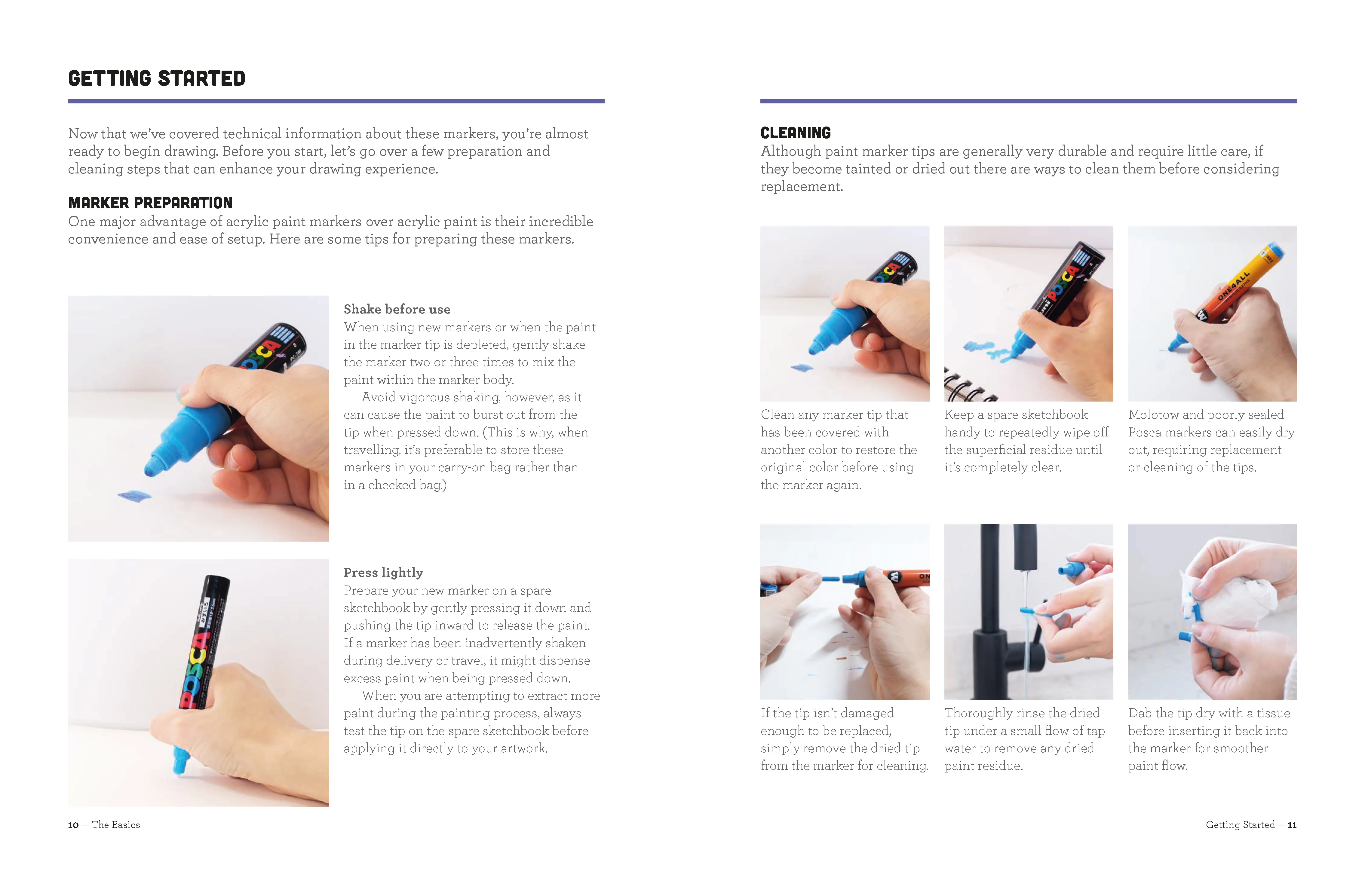 GETTING STARTED

Now that we've covered technical information about these markers, you're almost ready to begin drawing. Before you start, let's go over a few preparation and cleaning steps that can enhance your drawing experience.

MARKER PREPARATION
One major advantage of acrylic paint markers over acrylic paint is their incredible convenience and ease of setup. Here are some tips for preparing these markers.

POSCA

Shake before use
When using new markers or when the paint in the marker tip is depleted, gently shake the marker two or three times to mix the paint within the marker body.

Avoid vigorous shaking, however, as it can cause the paint to burst out from the tip when pressed down. (This is why, when travelling, it's preferable to store these markers in your carry-on bag rather than in a checked bag.)

POSCA

Press lightly
Prepare your new marker on a spare sketchbook by gently pressing it down and pushing the tip inward to release the paint. If a marker has been inadvertently shaken during delivery or travel, it might dispense excess paint when being pressed down.

When you are attempting to extract more paint during the painting process, always test the tip on the spare sketchbook before applying it directly to your artwork.

10 — The Basics

CLEANING
Although paint marker tips are generally very durable and require little care, if they become tainted or dried out there are ways to clean them before considering replacement.

POSCA

Clean any marker tip that has been covered with another color to restore the original color before using the marker again.

uni POSCA

Keep a spare sketchbook handy to repeatedly wipe off the superficial residue until it's completely clear.

ONE4ALL

Molotow and poorly sealed Posca markers can easily dry out, requiring replacement or cleaning of the tips.

If the tip isn't damaged enough to be replaced, simply remove the dried tip from the marker for cleaning.

Thoroughly rinse the dried tip under a small flow of tap water to remove any dried paint residue.

Dab the tip dry with a tissue before inserting it back into the marker for smoother paint flow.

Getting Started — 11